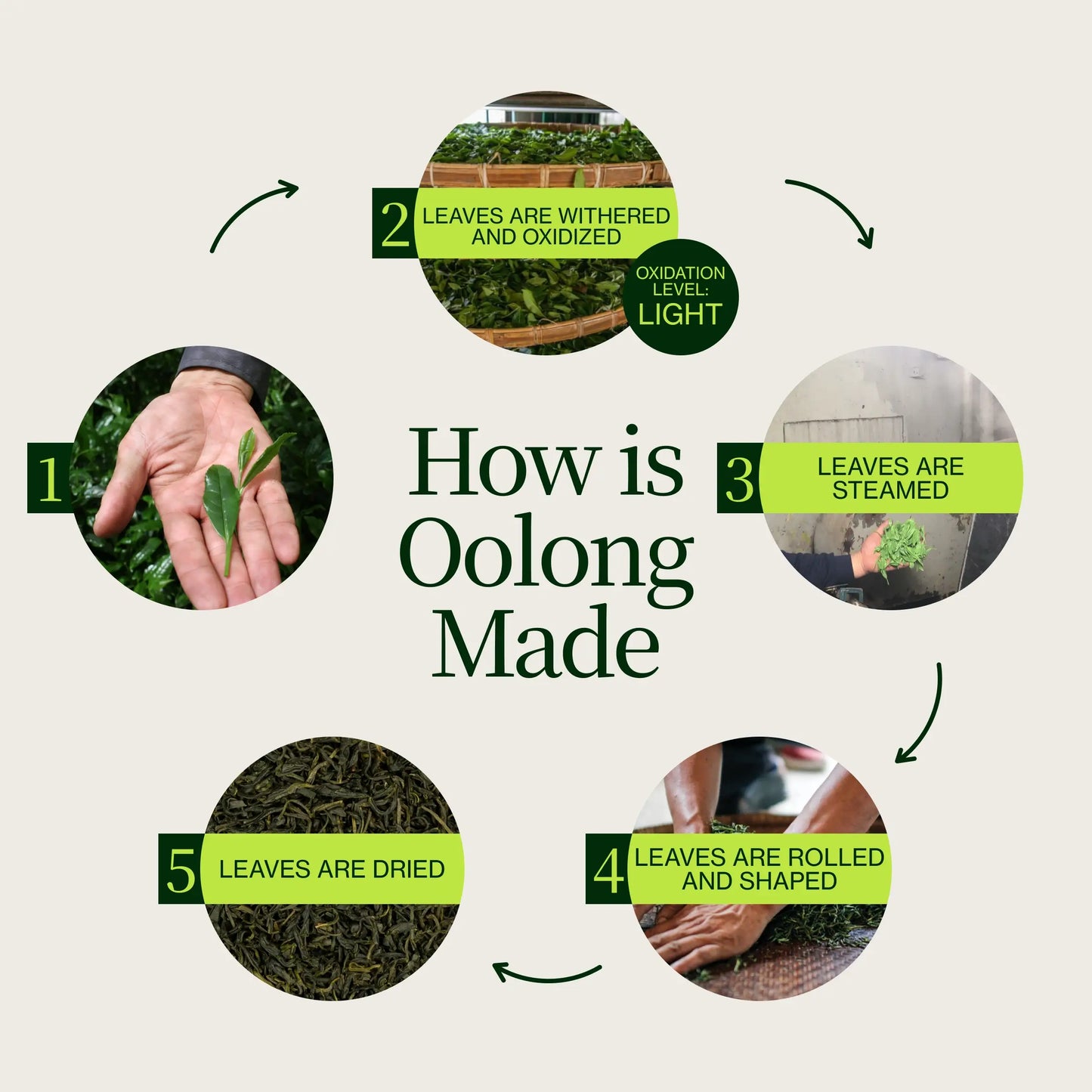 How is Oolong Made

1

2 LEAVES ARE WITHERED AND OXIDIZED

OXIDATION LEVEL: LIGHT

3 LEAVES ARE STEAMED

4 LEAVES ARE ROLLED AND SHAPED

5 LEAVES ARE DRIED